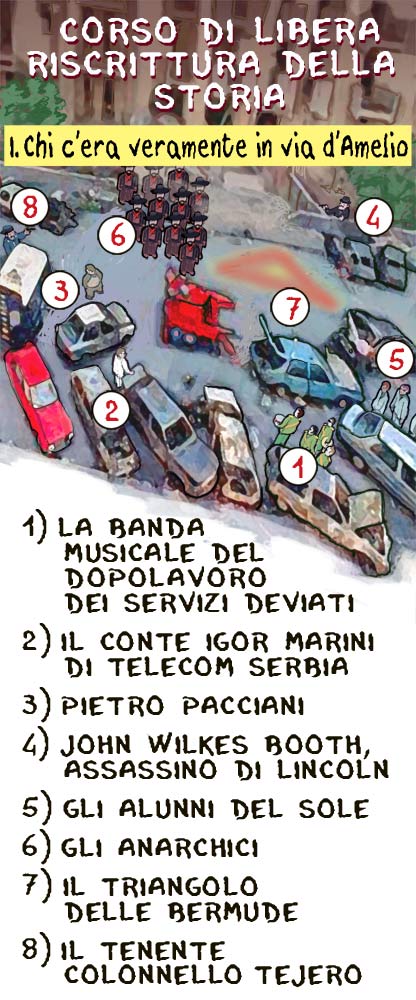 CORSO DI LIBERA RISCRITTURA DELLA STORIA

1. Chi c'era veramente in via d'Amelio

8

6

4

3

7

5

2

1

1) LA BANDA MUSICALE DEL DOPOLAVORO DEI SERVIZI DEVIATI

2) IL CONTE IGOR MARINI DI TELECOM SERBIA

3) PIETRO PACCIANI

4) JOHN WILKES BOOTH, ASSASSINO DI LINCOLN

5) GLI ALUNNI DEL SOLE

6) GLI ANARCHICI

7) IL TRIANGOLO DELLE BERMUDE

8) IL TENENTE COLONNELLO TEJERO